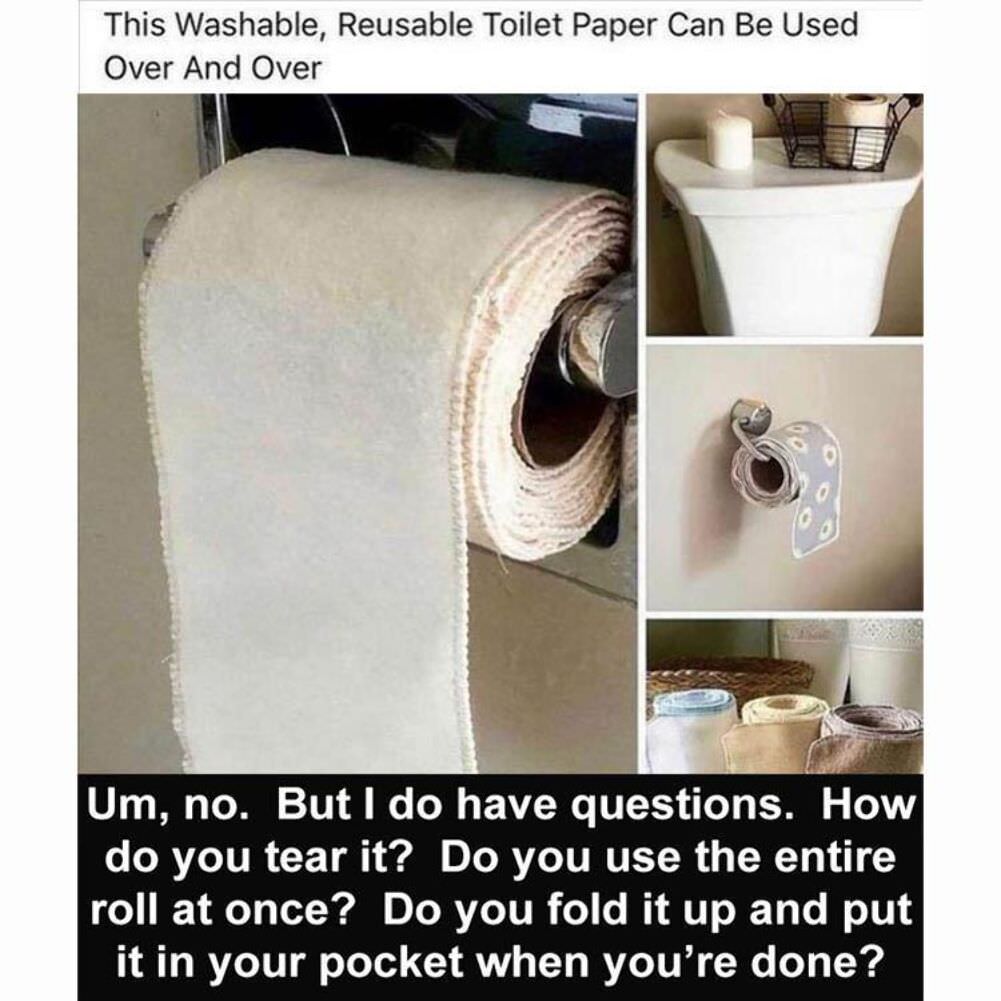 This Washable, Reusable Toilet Paper Can Be Used Over And Over

Um, no. But I do have questions. How do you tear it? Do you use the entire roll at once? Do you fold it up and put it in your pocket when you're done?