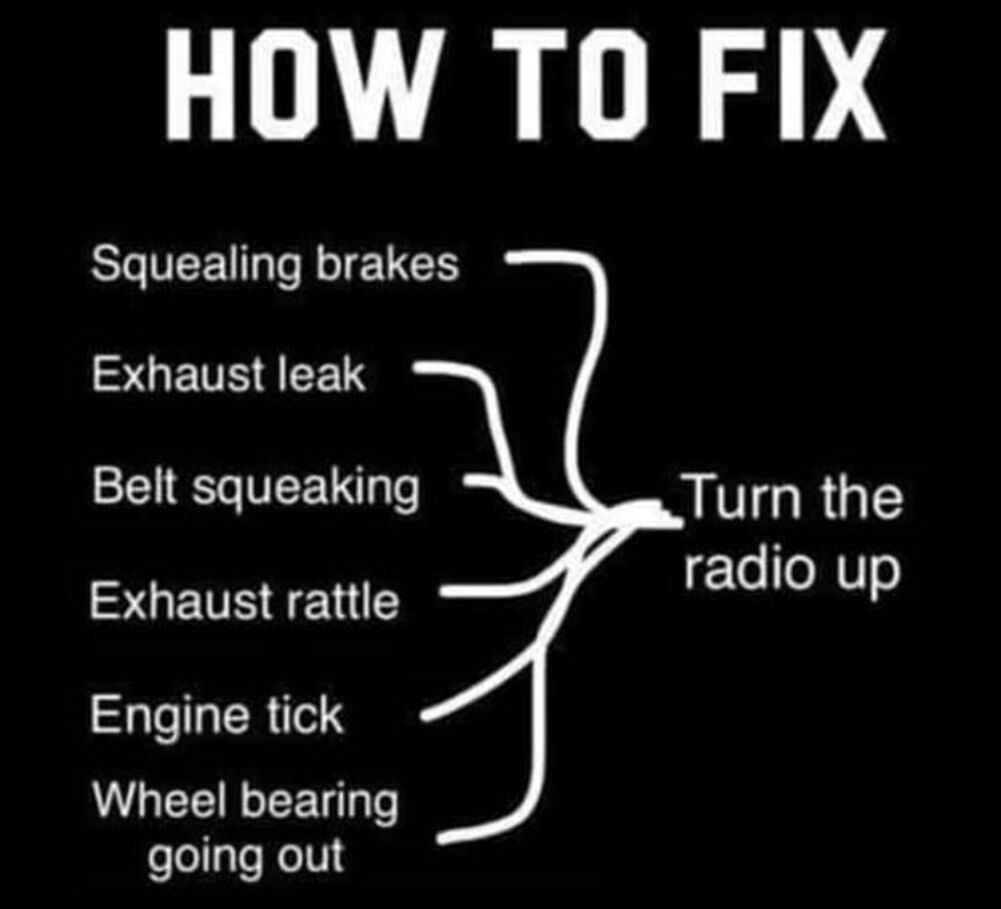 HOW TO FIX

Squealing brakes

Exhaust leak

Belt squeaking

Exhaust rattle

Engine tick

Wheel bearing going out

Turn the radio up