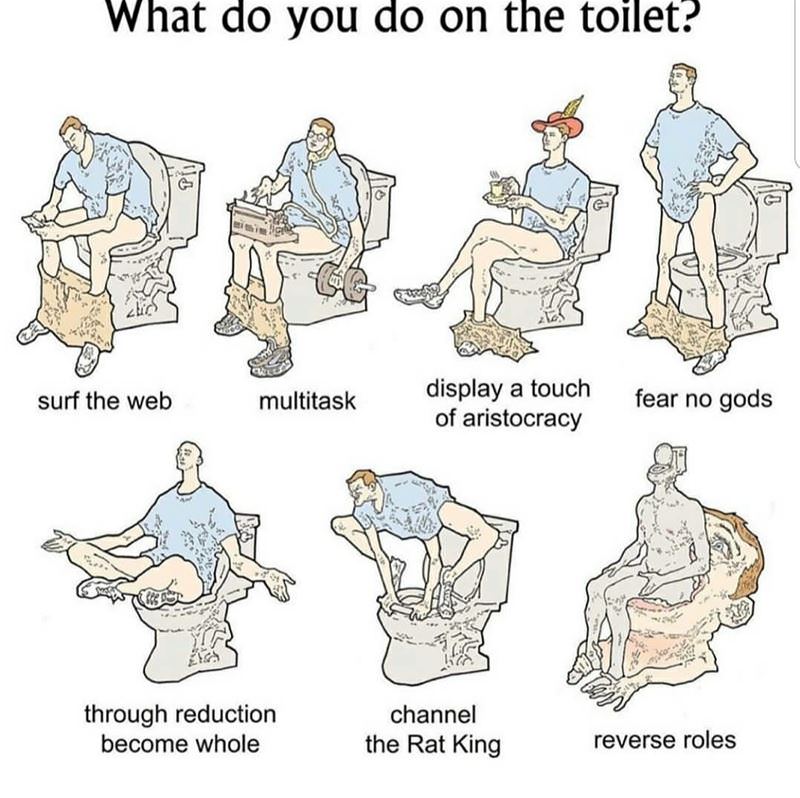 What do you do on the toilet?

surf the web

multitask

display a touch of aristocracy

fear no gods

through reduction become whole

channel the Rat King

reverse roles