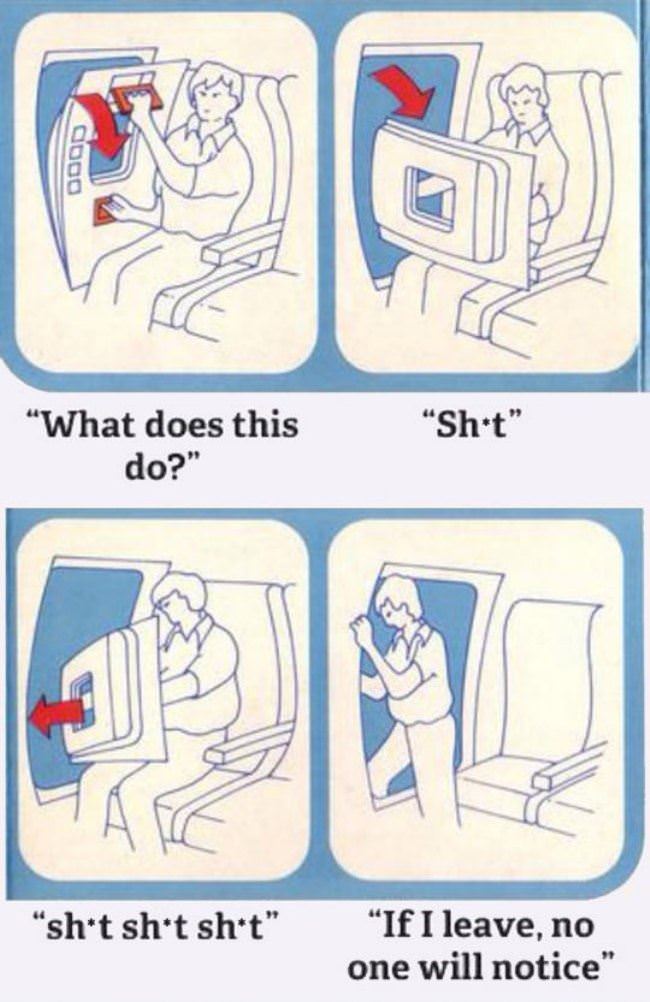 "What does this do?"

"Sh*t"

"sh*t sh*t sh*t"

"If I leave, no one will notice"