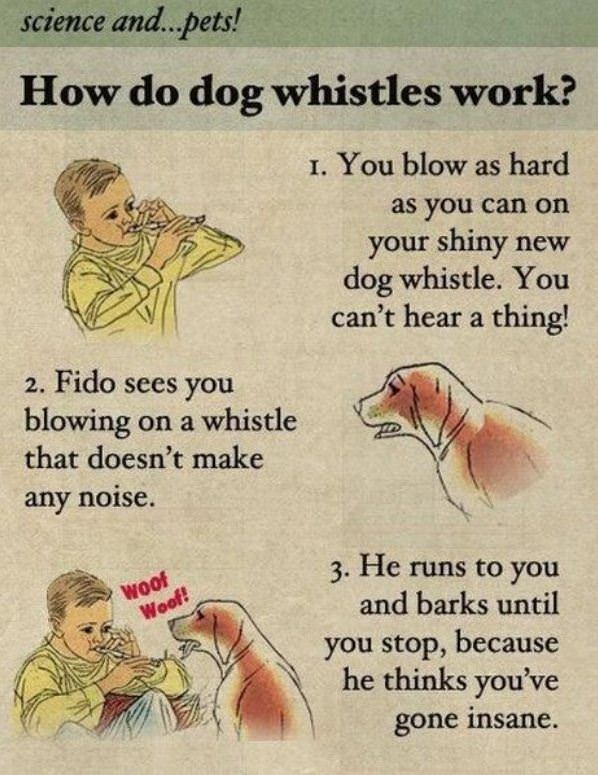 science and...pets!

How do dog whistles work?

1. You blow as hard as you can on your shiny new dog whistle. You can't hear a thing!

2. Fido sees you blowing on a whistle that doesn't make any noise.

Woof Woof!

3. He runs to you and barks until you stop, because he thinks you've gone insane.