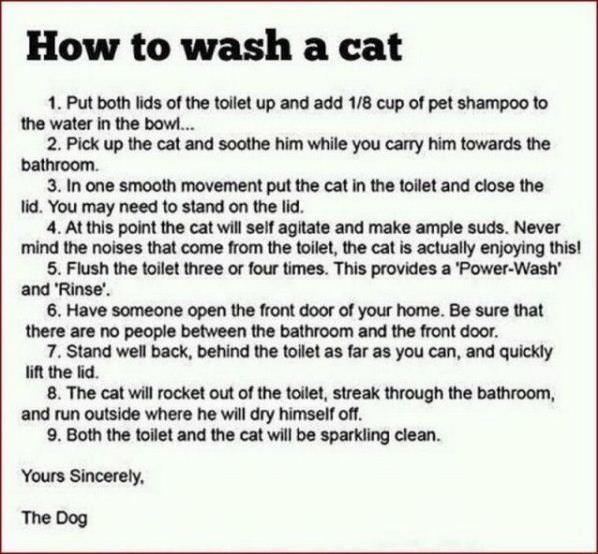 How to wash a cat

1. Put both lids of the toilet up and add 1/8 cup of pet shampoo to the water in the bowl...

2. Pick up the cat and soothe him while you carry him towards the bathroom.

3. In one smooth movement put the cat in the toilet and close the lid. You may need to stand on the lid.

4. At this point the cat will self agitate and make ample suds. Never mind the noises that come from the toilet, the cat is actually enjoying this!

5. Flush the toilet three or four times. This provides a 'Power-Wash' and 'Rinse'.

6. Have someone open the front door of your home. Be sure that there are no people between the bathroom and the front door.

7. Stand well back, behind the toilet as far as you can, and quickly lift the lid.

8. The cat will rocket out of the toilet, streak through the bathroom, and run outside where he will dry himself off.

9. Both the toilet and the cat will be sparkling clean.

Yours Sincerely,

The Dog